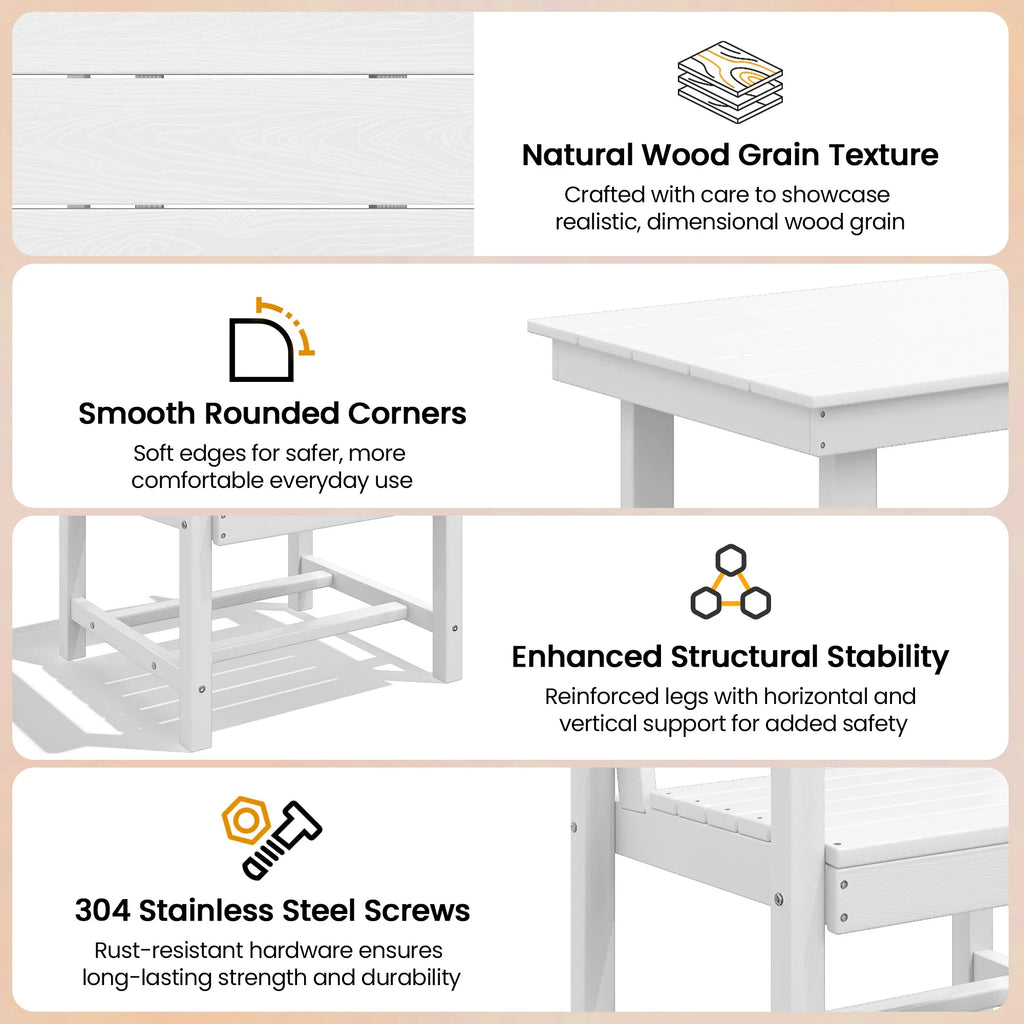 Natural Wood Grain Texture

Crafted with care to showcase realistic, dimensional wood grain

Smooth Rounded Corners

Soft edges for safer, more comfortable everyday use

Enhanced Structural Stability

Reinforced legs with horizontal and vertical support for added safety

304 Stainless Steel Screws

Rust-resistant hardware ensures long-lasting strength and durability